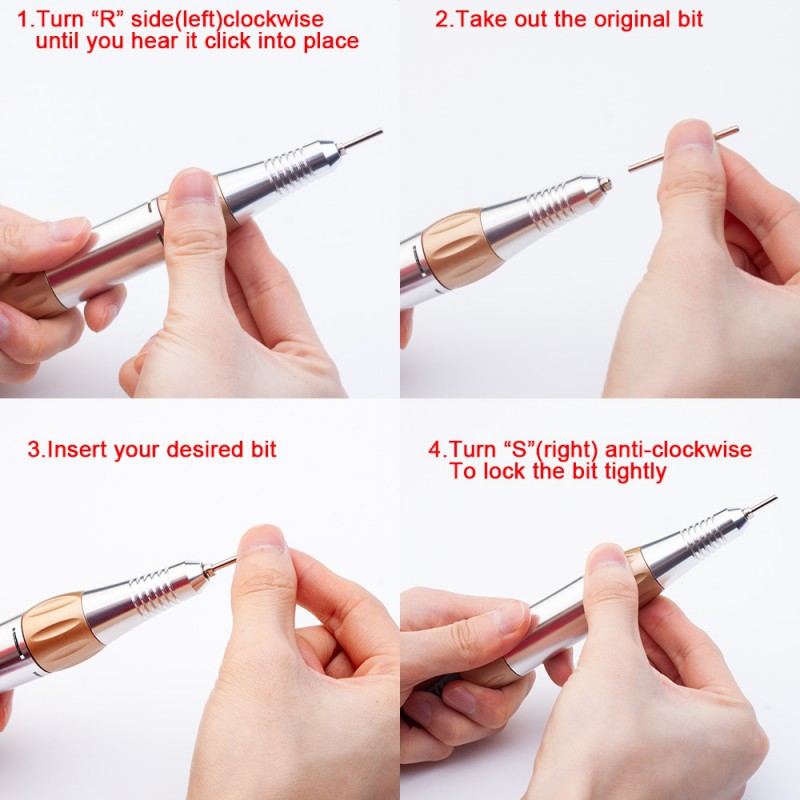 1.Turn “R” side(left)clockwise until you hear it click into place

2.Take out the original bit

3.Insert your desired bit

4.Turn “S”(right) anti-clockwise To lock the bit tightly