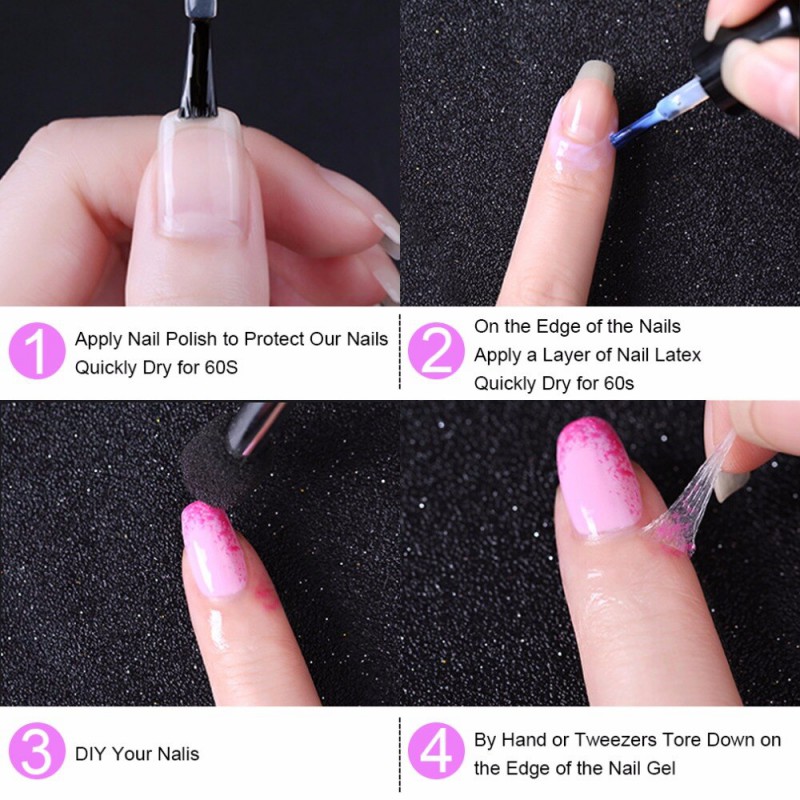 1 Apply Nail Polish to Protect Our Nails Quickly Dry for 60S

2 On the Edge of the Nails Apply a Layer of Nail Latex Quickly Dry for 60s

3 DIY Your Nalis

4 By Hand or Tweezers Tore Down on the Edge of the Nail Gel