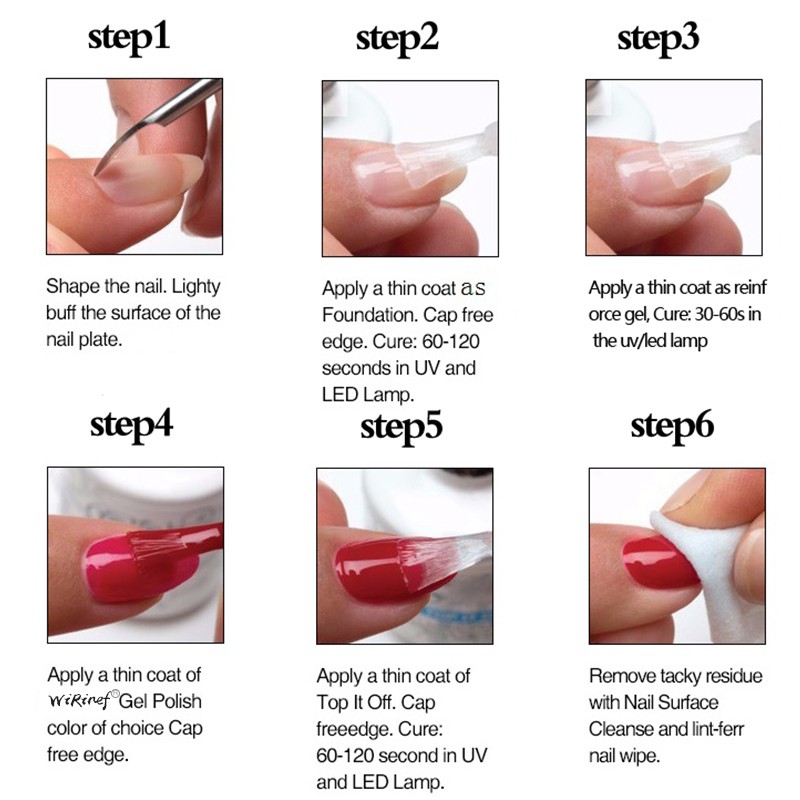 step1

Shape the nail. Lighty buff the surface of the nail plate.

step2

Apply a thin coat as Foundation. Cap free edge. Cure: 60-120 seconds in UV and LED Lamp.

step3

Apply a thin coat as reinf orce gel, Cure: 30-60s in the uv/led lamp

step4

Apply a thin coat of WiRinef© Gel Polish color of choice Cap free edge.

step5

Apply a thin coat of Top It Off. Cap freeedge. Cure: 60-120 second in UV and LED Lamp.

step6

Remove tacky residue with Nail Surface Cleanse and lint-ferr nail wipe.