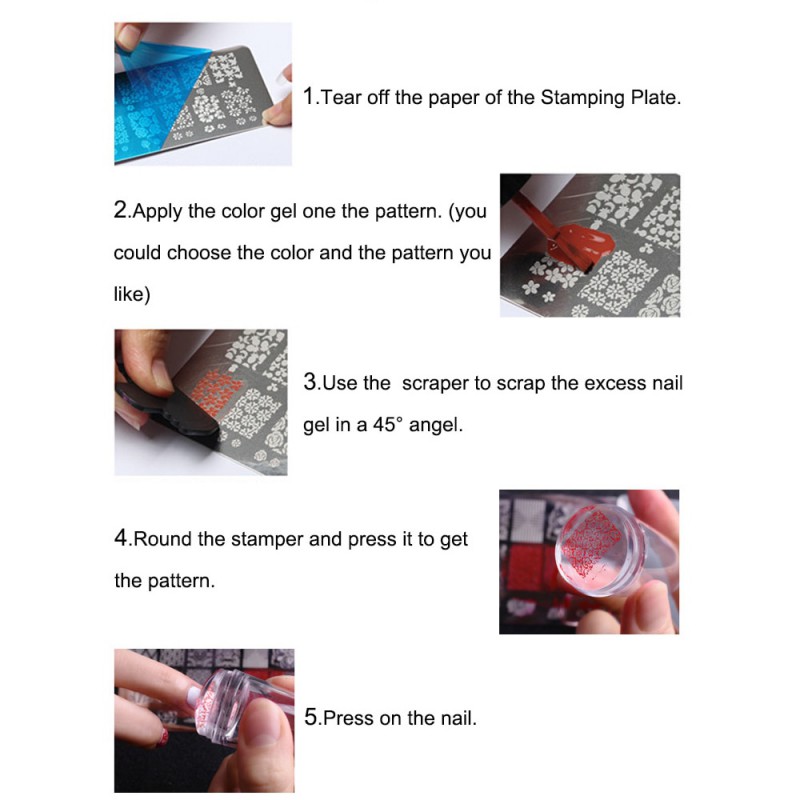 1.Tear off the paper of the Stamping Plate.

2.Apply the color gel one the pattern. (you could choose the color and the pattern you like)

3.Use the scraper to scrap the excess nail gel in a 45° angel.

4.Round the stamper and press it to get the pattern.

5.Press on the nail.