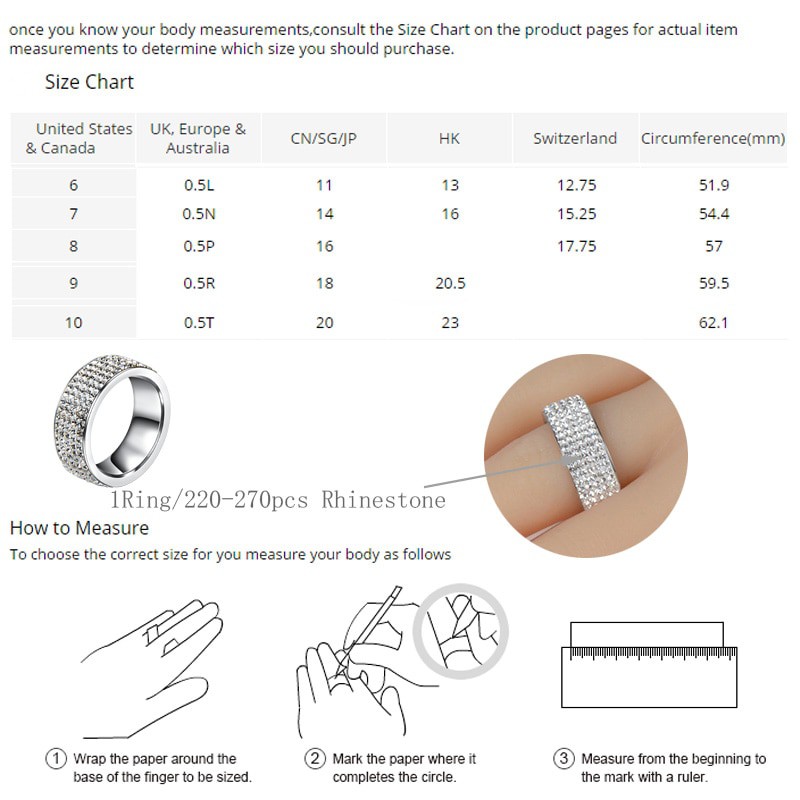 once you know your body measurements,consult the Size Chart on the product pages for actual item measurements to determine which size you should purchase.

Size Chart

| United States & Canada | UK, Europe & Australia | CN/SG/JP | HK | Switzerland | Circumference(mm) |
|---|---|---|---|---|---|
| 6 | 0.5L | 11 | 13 | 12.75 | 51.9 |
| 7 | 0.5N | 14 | 16 | 15.25 | 54.4 |
| 8 | 0.5P | 16 | | 17.75 | 57 |
| 9 | 0.5R | 18 | 20.5 | | 59.5 |
| 10 | 0.5T | 20 | 23 | | 62.1 |

1Ring/220-270pcs Rhinestone

How to Measure
To choose the correct size for you measure your body as follows

① Wrap the paper around the base of the finger to be sized.

② Mark the paper where it completes the circle.

③ Measure from the beginning to the mark with a ruler.