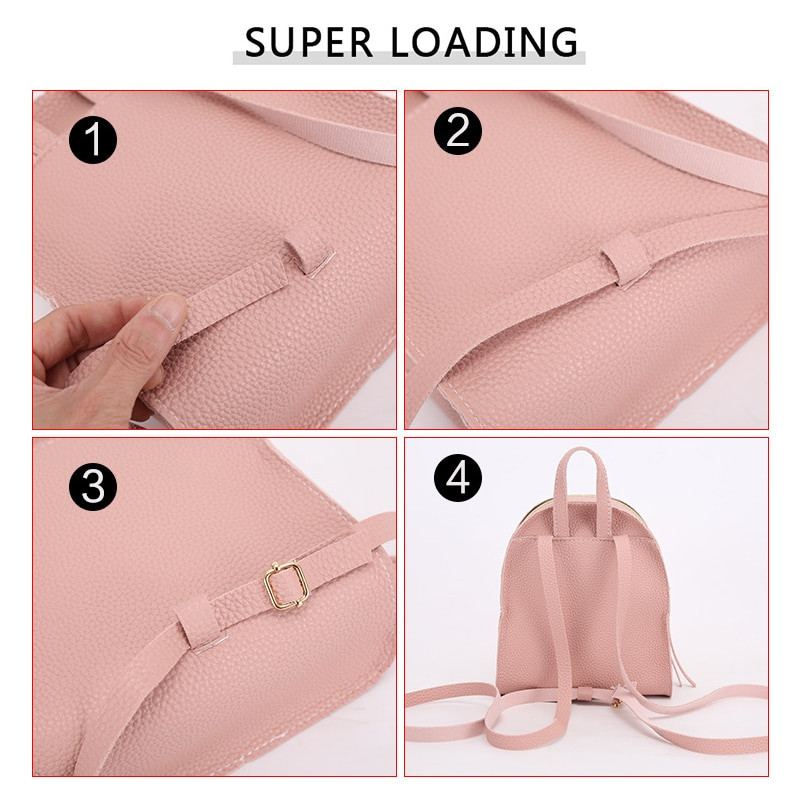 SUPER LOADING

1

2

3

4