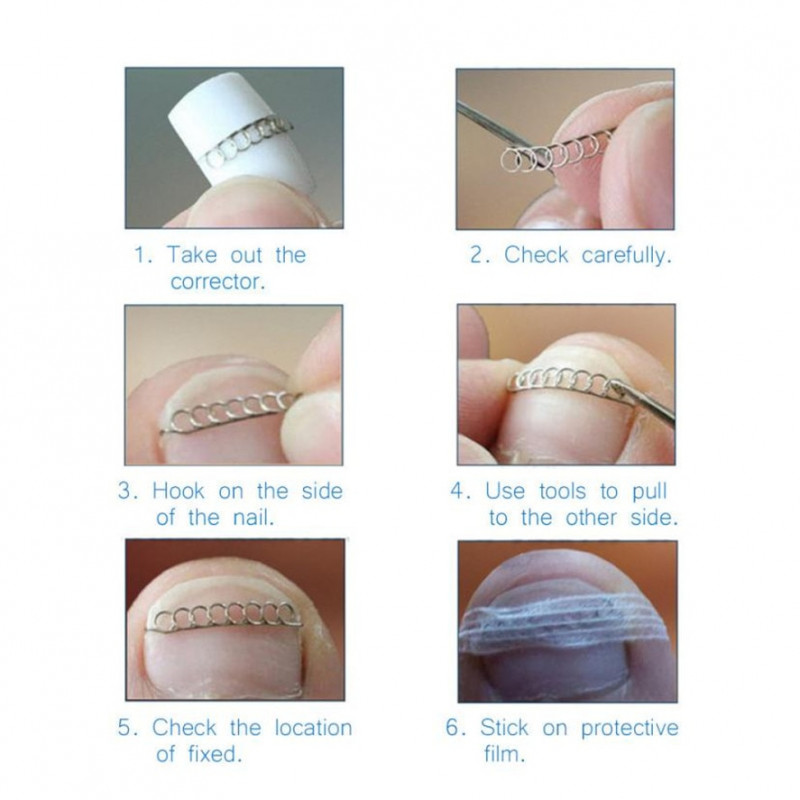 1. Take out the corrector.

2. Check carefully.

3. Hook on the side of the nail.

4. Use tools to pull to the other side.

5. Check the location of fixed.

6. Stick on protective film.