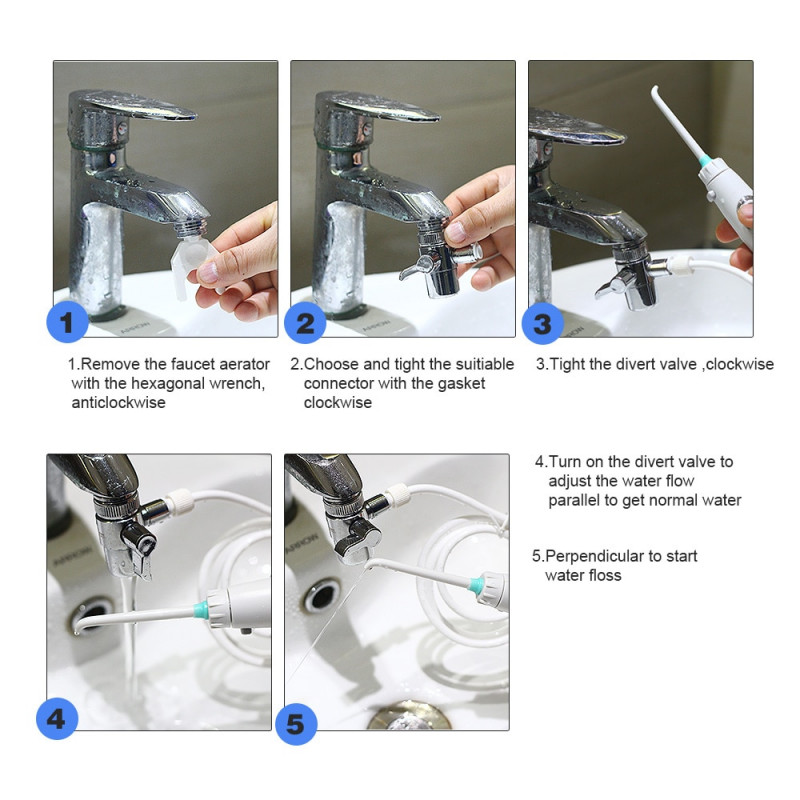 1

2

3

1.Remove the faucet aerator with the hexagonal wrench, anticlockwise

2.Choose and tight the suitiable connector with the gasket clockwise

3.Tight the divert valve ,clockwise

4

5

4.Turn on the divert valve to adjust the water flow parallel to get normal water

5.Perpendicular to start water floss