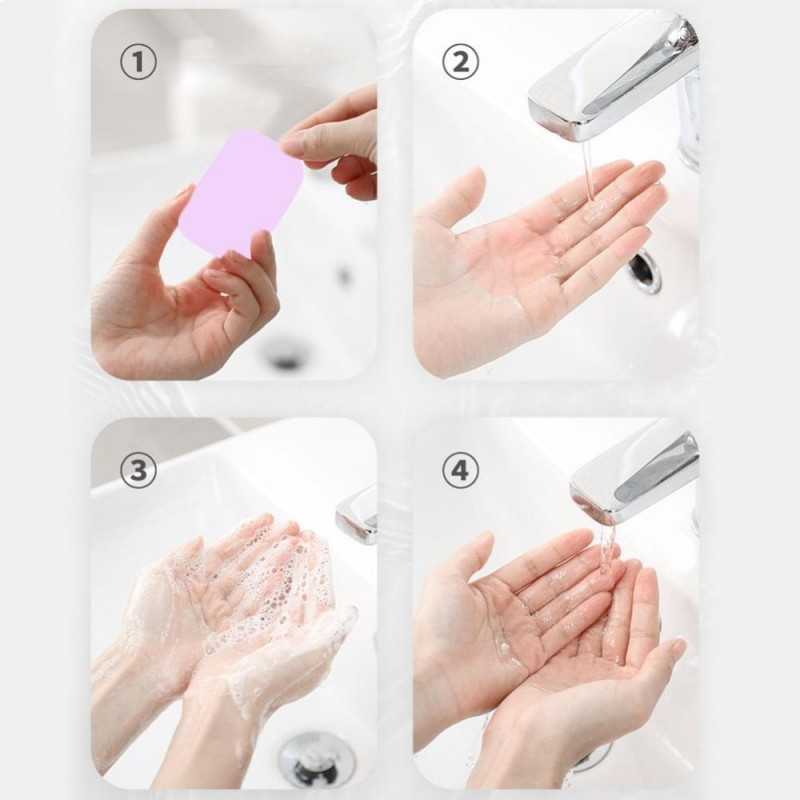 ①

②

③

④