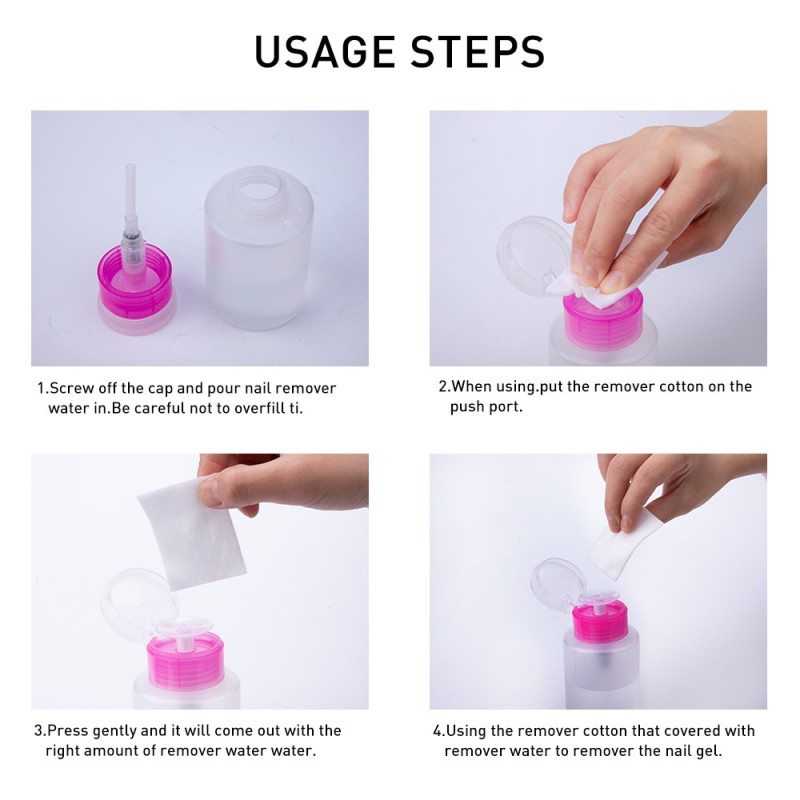 USAGE STEPS

1.Screw off the cap and pour nail remover water in.Be careful not to overfill ti.

2.When using.put the remover cotton on the push port.

3.Press gently and it will come out with the right amount of remover water water.

4.Using the remover cotton that covered with remover water to remover the nail gel.