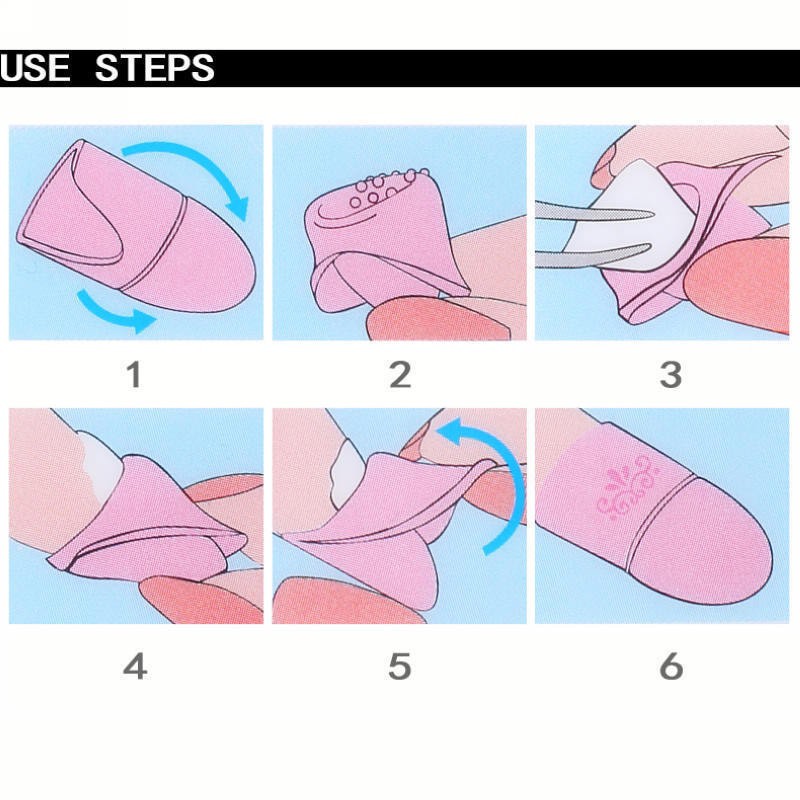 USE STEPS

1

2

3

4

5

6