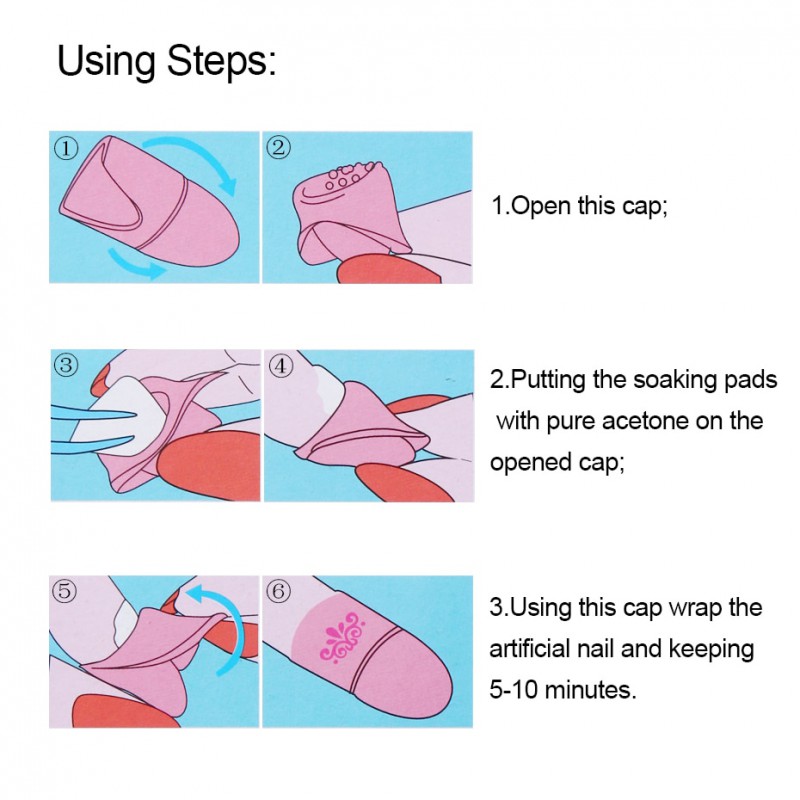 Using Steps:

①

②

1.Open this cap;

③

④

2.Putting the soaking pads with pure acetone on the opened cap;

⑤

⑥

3.Using this cap wrap the artificial nail and keeping 5-10 minutes.