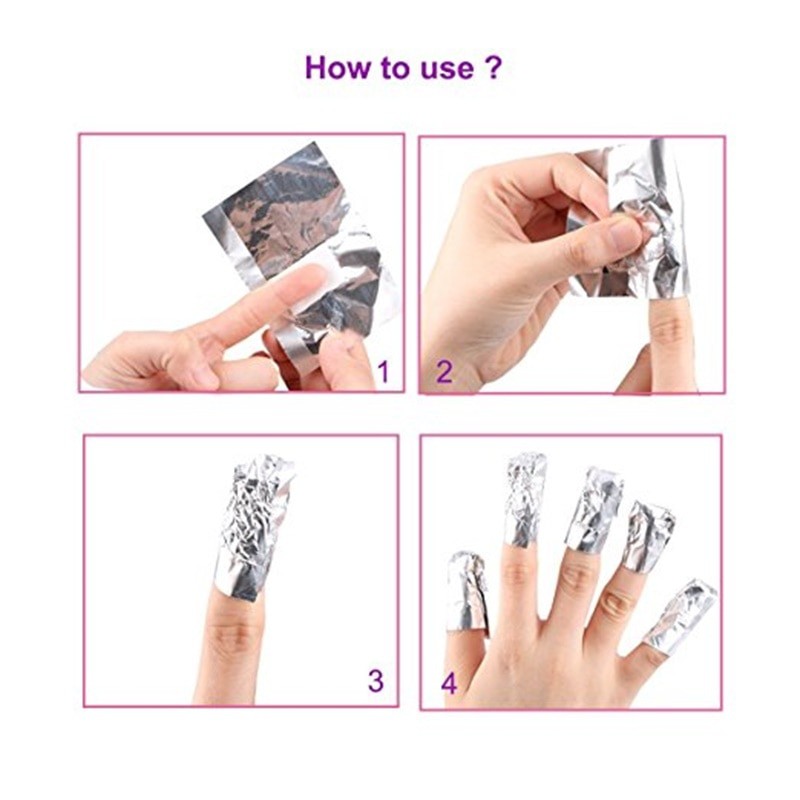 How to use ?

1

2

3

4